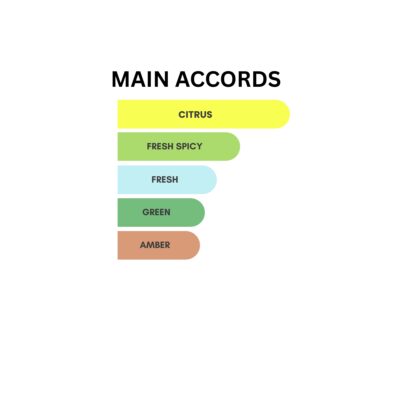 MAIN ACCORDS

CITRUS

FRESH SPICY

FRESH

GREEN

AMBER