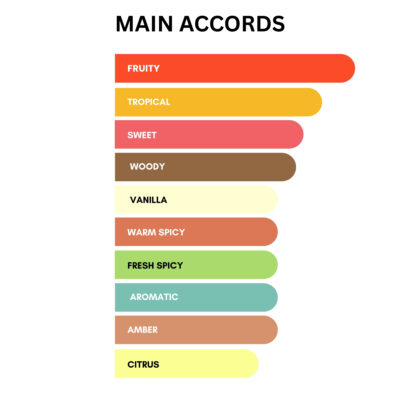 MAIN ACCORDS

FRUITY

TROPICAL

SWEET

WOODY

VANILLA

WARM SPICY

FRESH SPICY

AROMATIC

AMBER

CITRUS