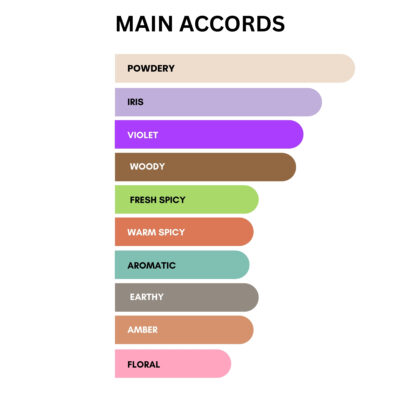 MAIN ACCORDS

POWDERY

IRIS

VIOLET

WOODY

FRESH SPICY

WARM SPICY

AROMATIC

EARTHY

AMBER

FLORAL