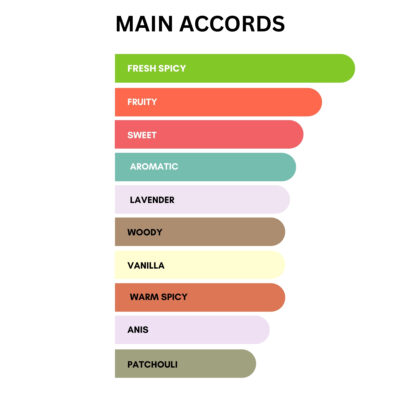 MAIN ACCORDS

FRESH SPICY

FRUITY

SWEET

AROMATIC

LAVENDER

WOODY

VANILLA

WARM SPICY

ANIS

PATCHOULI