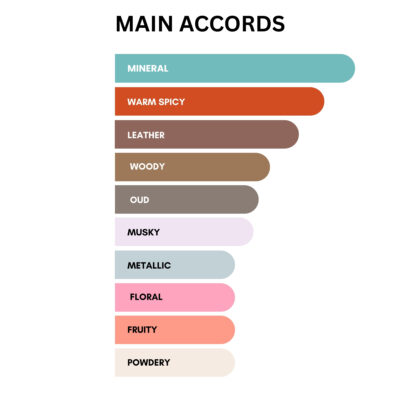 MAIN ACCORDS

MINERAL

WARM SPICY

LEATHER

WOODY

OUD

MUSKY

METALLIC

FLORAL

FRUITY

POWDERY