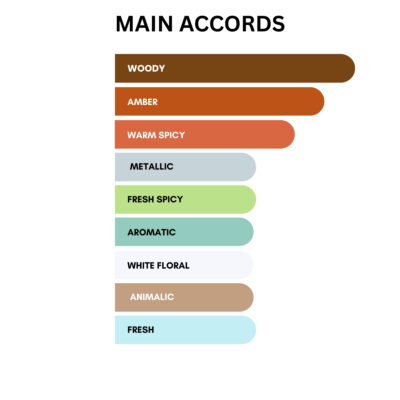 MAIN ACCORDS

WOODY

AMBER

WARM SPICY

METALLIC

FRESH SPICY

AROMATIC

WHITE FLORAL

ANIMALIC

FRESH