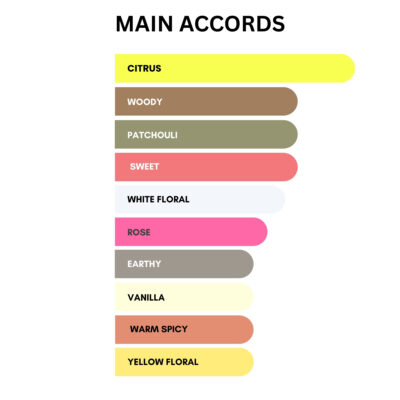 MAIN ACCORDS

CITRUS

WOODY

PATCHOULI

SWEET

WHITE FLORAL

ROSE

EARTHY

VANILLA

WARM SPICY

YELLOW FLORAL